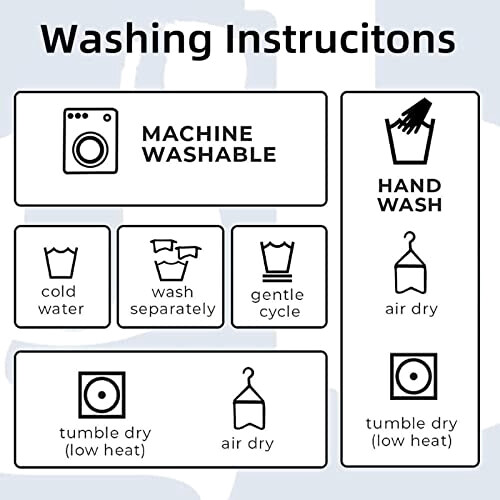 Washing Instrucitons

MACHINE WASHABLE

cold water

wash separately

gentle cycle

tumble dry (low heat)

air dry

HAND WASH

air dry

tumble dry (low heat)